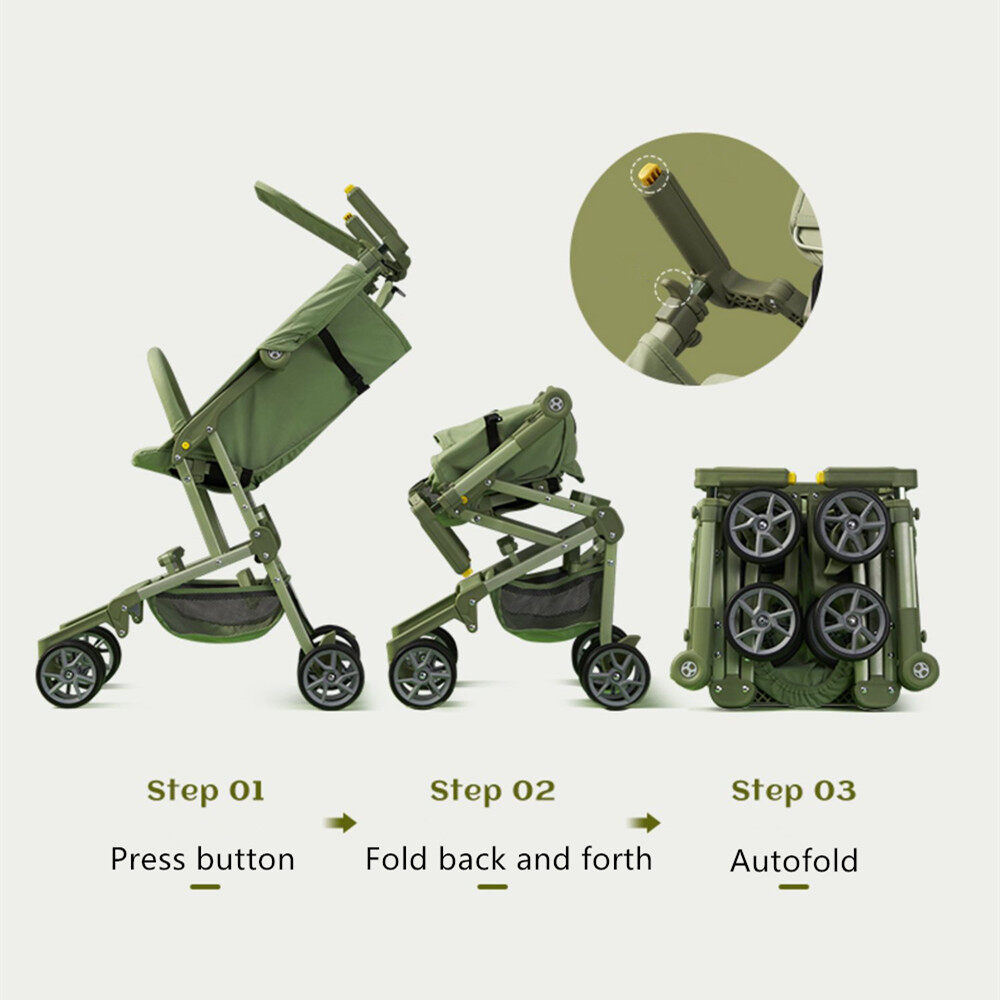 Step 01
Press button

Step 02
Fold back and forth

Step 03
Autofold