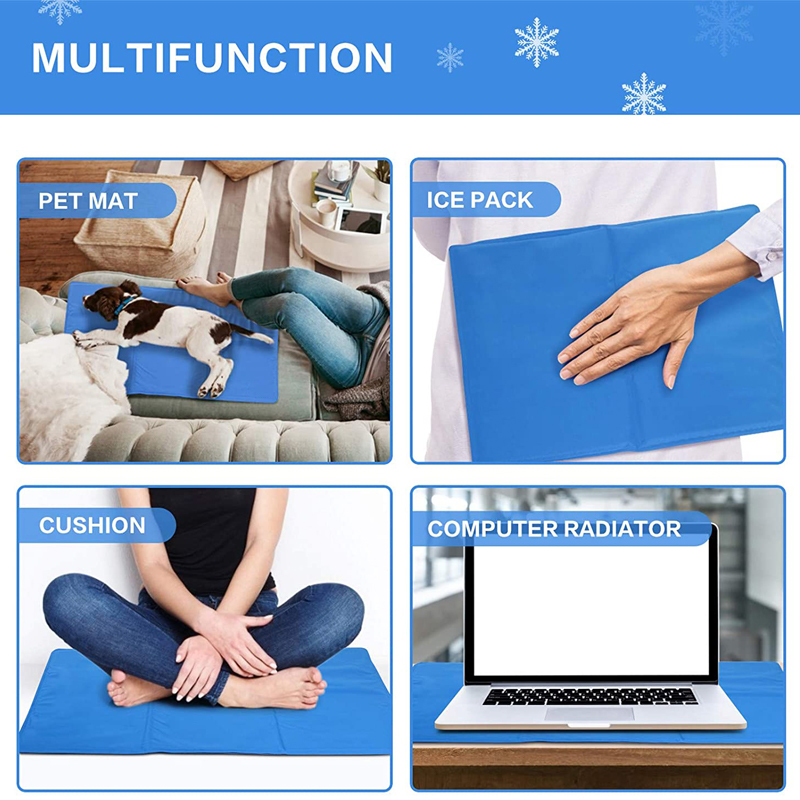 MULTIFUNCTION

PET MAT

ICE PACK

CUSHION

COMPUTER RADIATOR